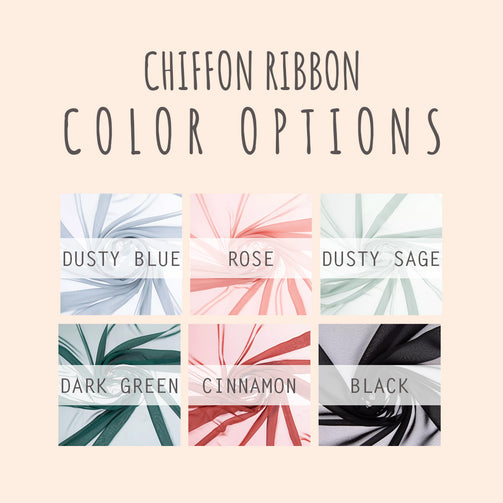 CHIFFON RIBBON
COLOR OPTIONS

DUSTY BLUE
ROSE
DUSTY SAGE
DARK GREEN
CINNAMON
BLACK